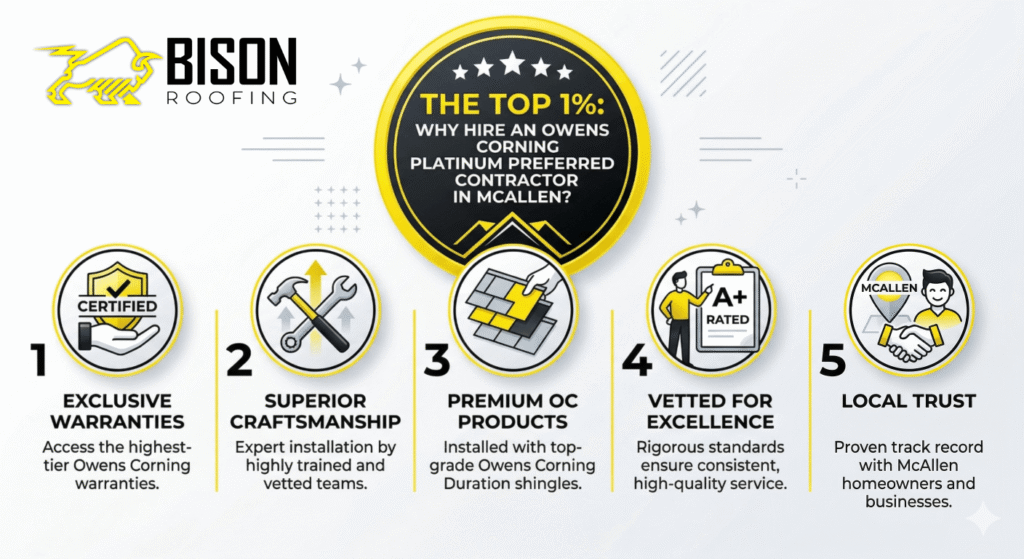 BISON
ROOFING

THE TOP 1%:
WHY HIRE AN OWENS CORNING PLATINUM PREFERRED CONTRACTOR IN MCALLEN?

CERTIFIED

1
EXCLUSIVE WARRANTIES
Access the highest-tier Owens Corning warranties.

2
SUPERIOR CRAFTSMANSHIP
Expert installation by highly trained and vetted teams.

3
PREMIUM OC PRODUCTS
Installed with top-grade Owens Corning Duration shingles.

A+
RATED

4
VETTED FOR EXCELLENCE
Rigorous standards ensure consistent, high-quality service.

MCALLEN

5
LOCAL TRUST
Proven track record with McAllen homeowners and businesses.